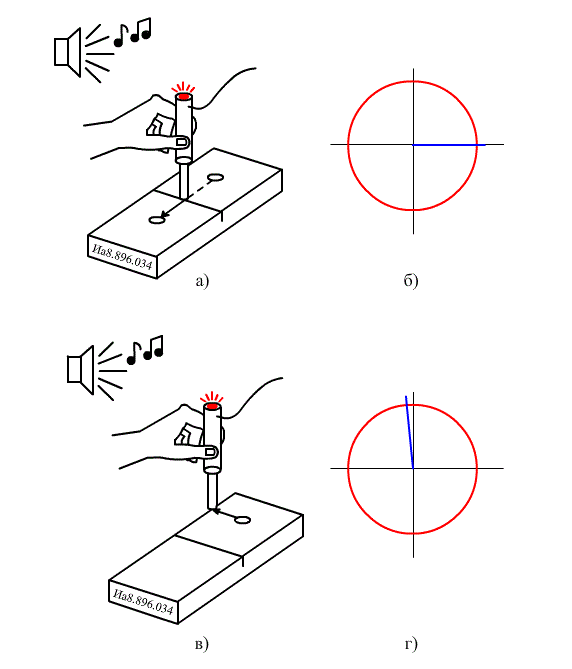 Иа8.896.034

а)

б)

Иа8.896.034

в)

г)